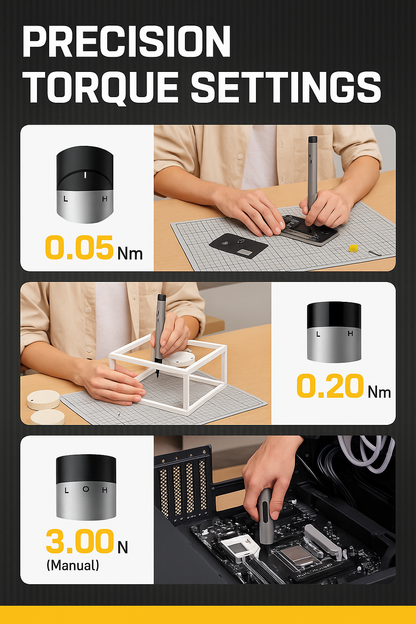 PRECISION TORQUE SETTINGS

L H

0.05 Nm

L H

0.20 Nm

L O H

3.00 N
(Manual)