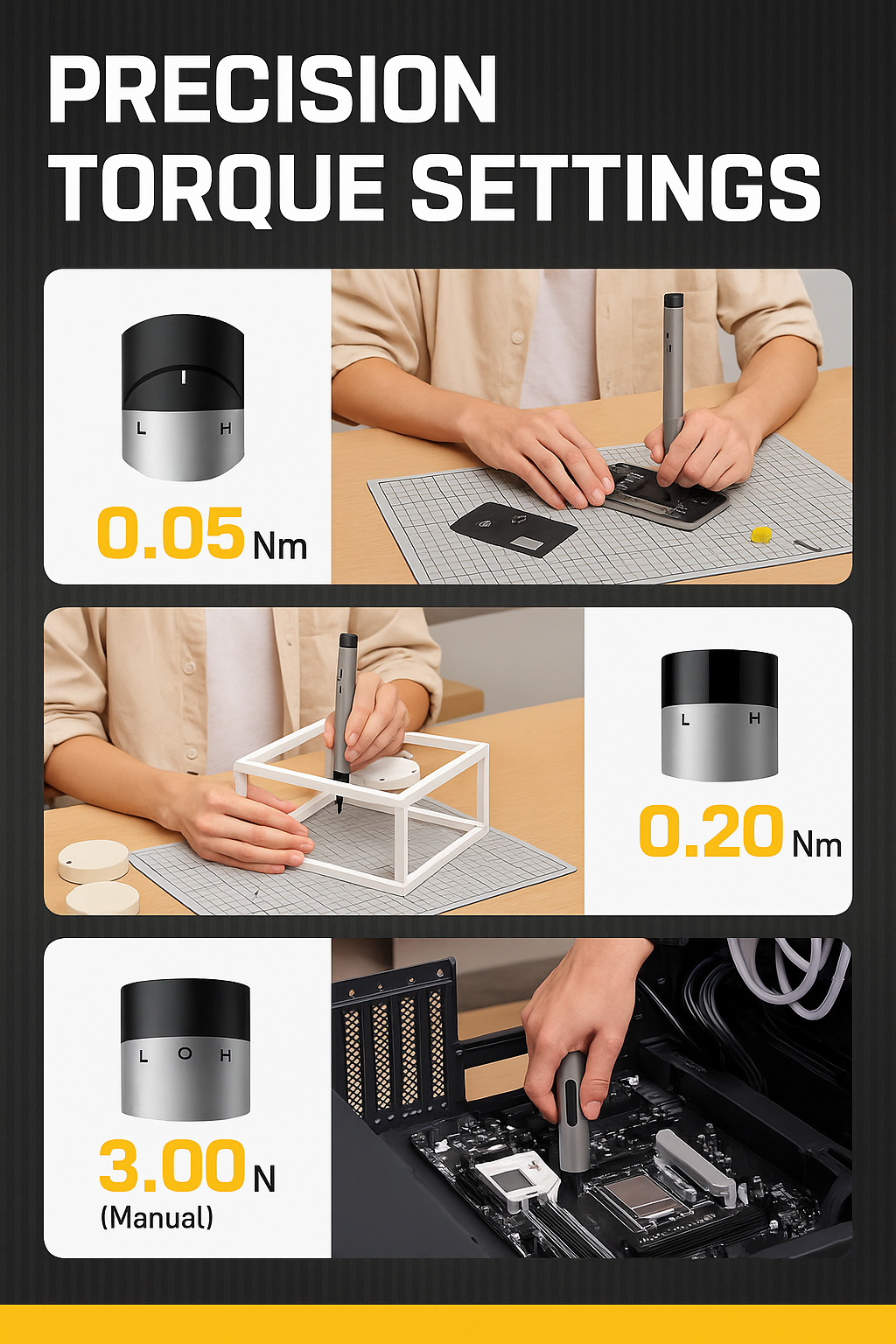 PRECISION TORQUE SETTINGS

L H

0.05 Nm

L H

0.20 Nm

L O H

3.00 N
(Manual)